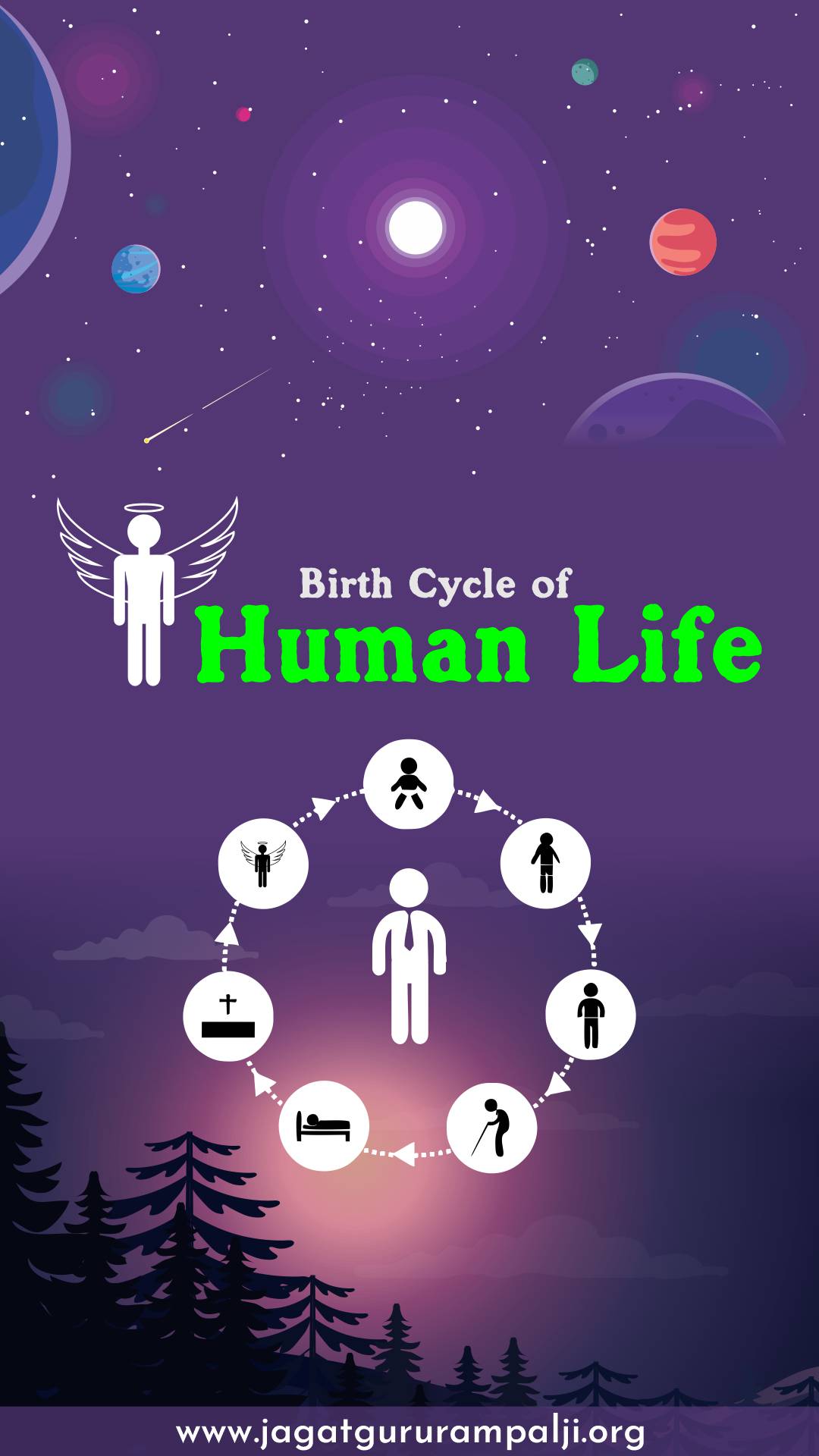 Birth Cycle of
Human Life

www.jagatgururampalji.org